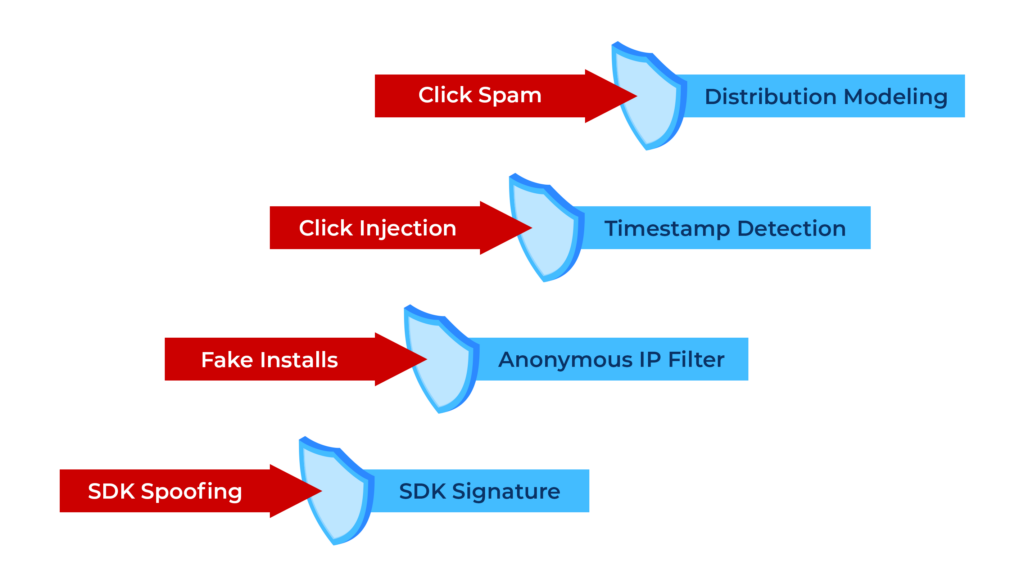 Click Spam
Distribution Modeling

Click Injection
Timestamp Detection

Fake Installs
Anonymous IP Filter

SDK Spoofing
SDK Signature